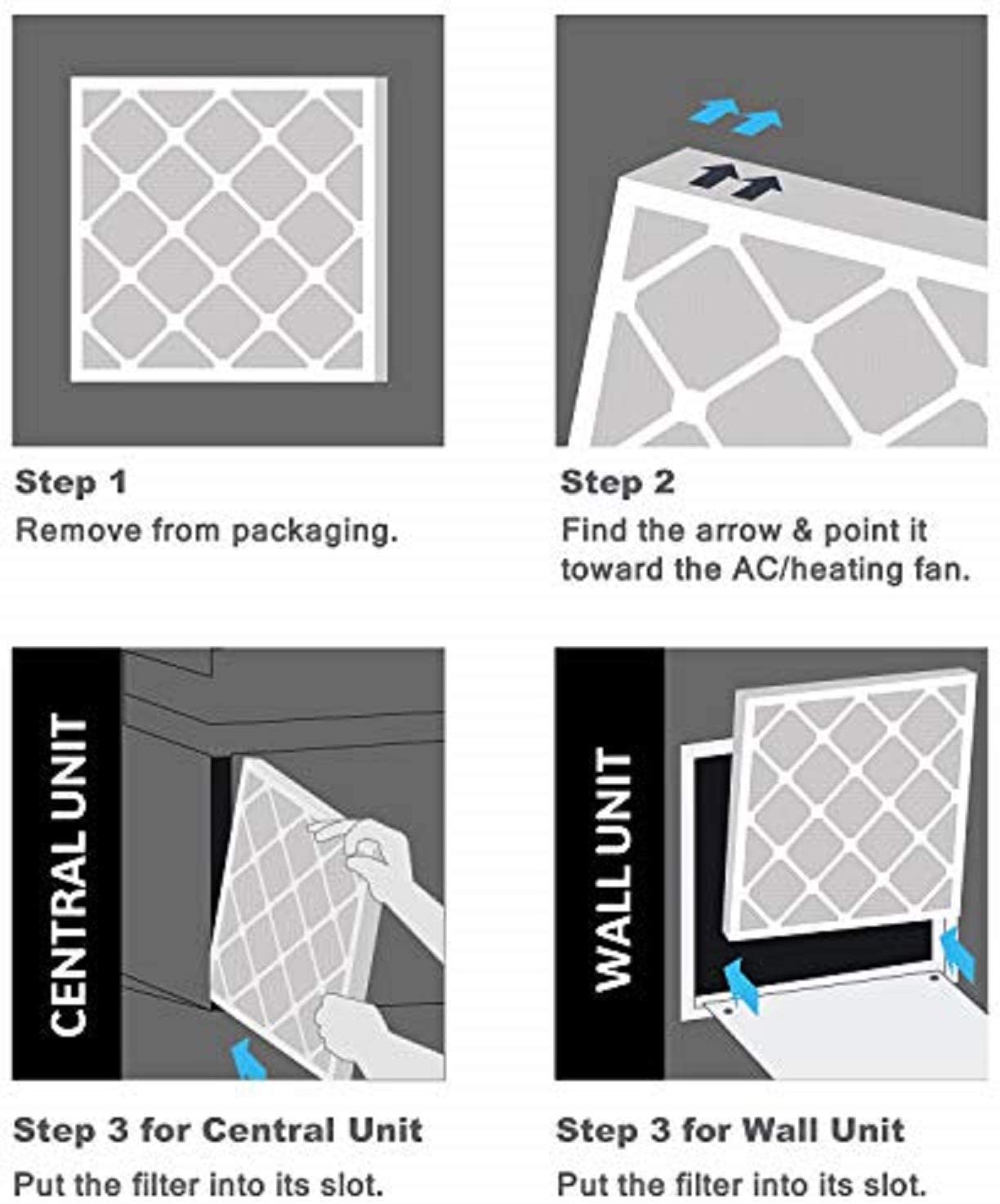 Step 1
Remove from packaging.

Step 2
Find the arrow & point it toward the AC/heating fan.

CENTRAL UNIT

Step 3 for Central Unit
Put the filter into its slot.

WALL UNIT

Step 3 for Wall Unit
Put the filter into its slot.